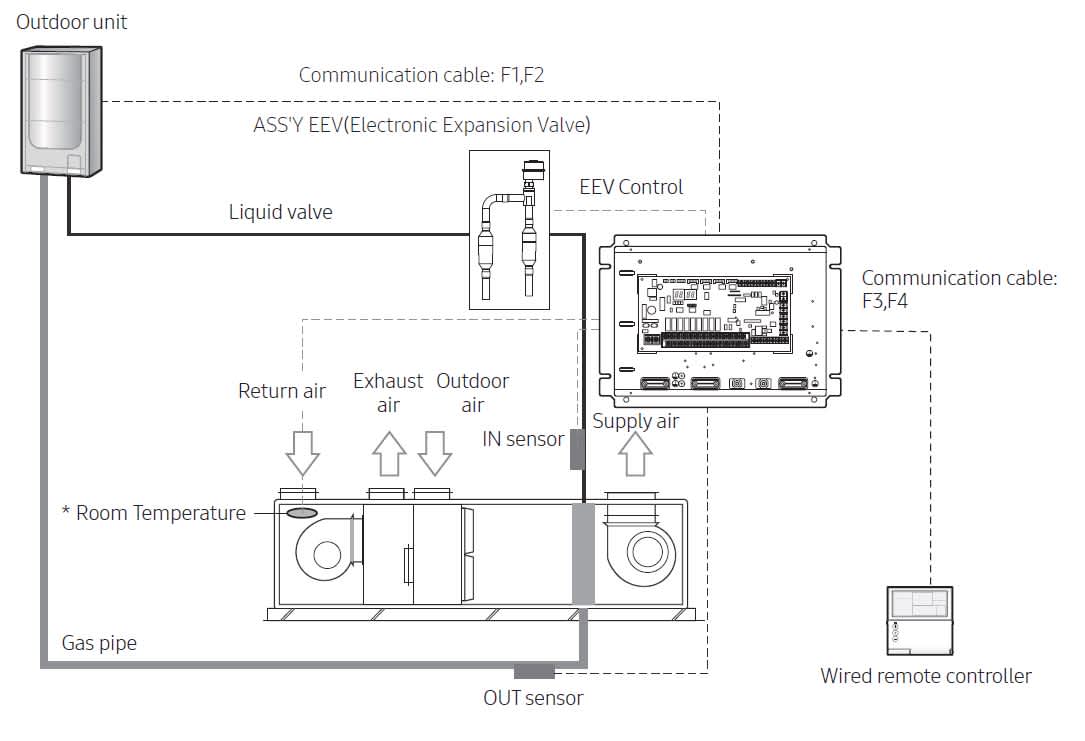 Outdoor unit

Communication cable: F1,F2

ASS'Y EEV(Electronic Expansion Valve)

EEV Control

Liquid valve

Communication cable: F3,F4

Return air

Exhaust air

Outdoor air

IN sensor

Supply air

* Room Temperature

Gas pipe

OUT sensor

Wired remote controller