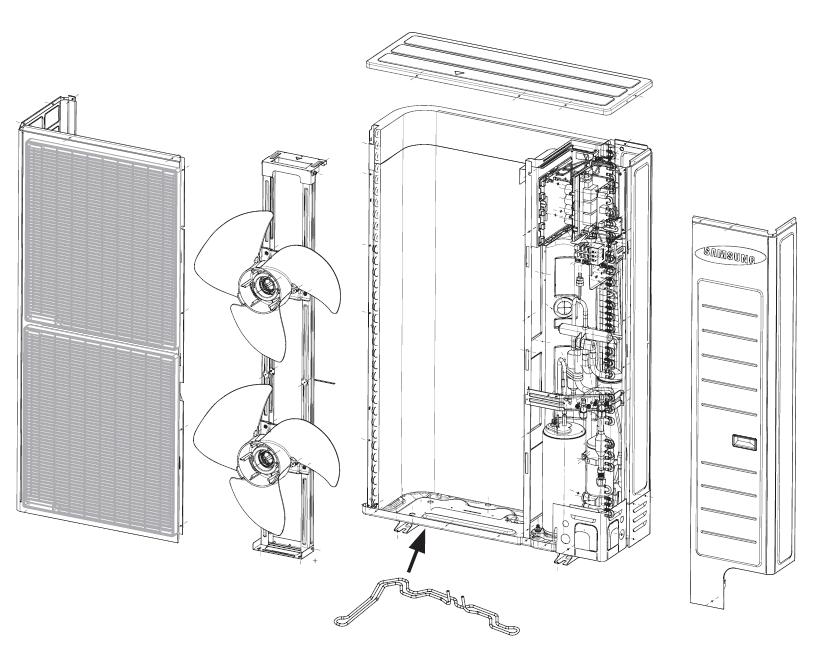 SAMSUNG